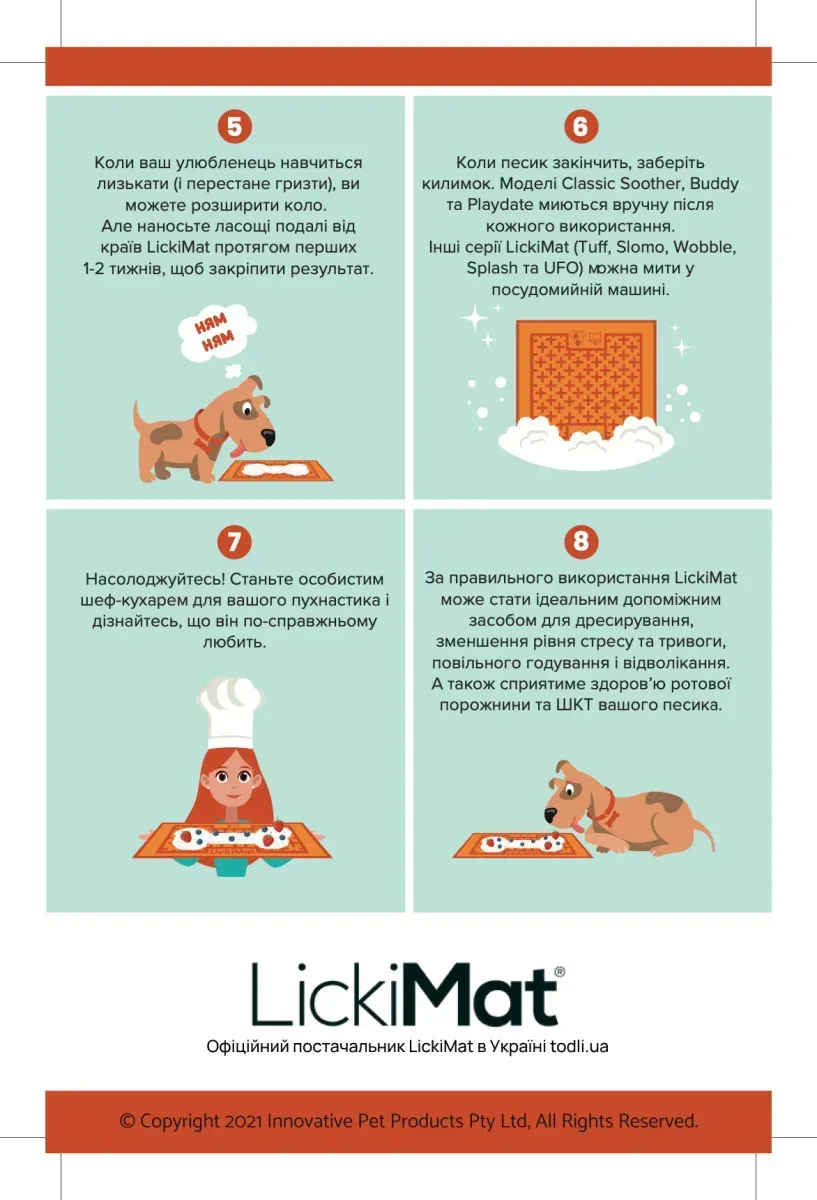 5

Коли ваш улюбленець навчиться лизькати (і перестане гризти), ви можете розширити коло. Але наносьте ласощі подалі від країв LickiMat протягом перших 1-2 тижнів, щоб закріпити результат.

НЯМ НЯМ

6

Коли песик закінчить, заберіть килимок. Моделі Classic Soother, Buddy та Playdate миються вручну після кожного використання. Інші серії LickiMat (Tuff, Slomo, Wobble, Splash та UFO) можна мити у посудомийній машині.

7

Насолоджуйтесь! Станьте особистим шеф-кухарем для вашого пухнастика і дізнайтесь, що він по-справжньому любить.

8

За правильного використання LickiMat може стати ідеальним допоміжним засобом для дресирування, зменшення рівня стресу та тривоги, повільного годування і відволікання. А також сприятиме здоров'ю ротової порожнини та ШКТ вашого песика.

LickiMat®

Офіційний постачальник LickiMat в Україні todli.ua

© Copyright 2021 Innovative Pet Products Pty Ltd, All Rights Reserved.